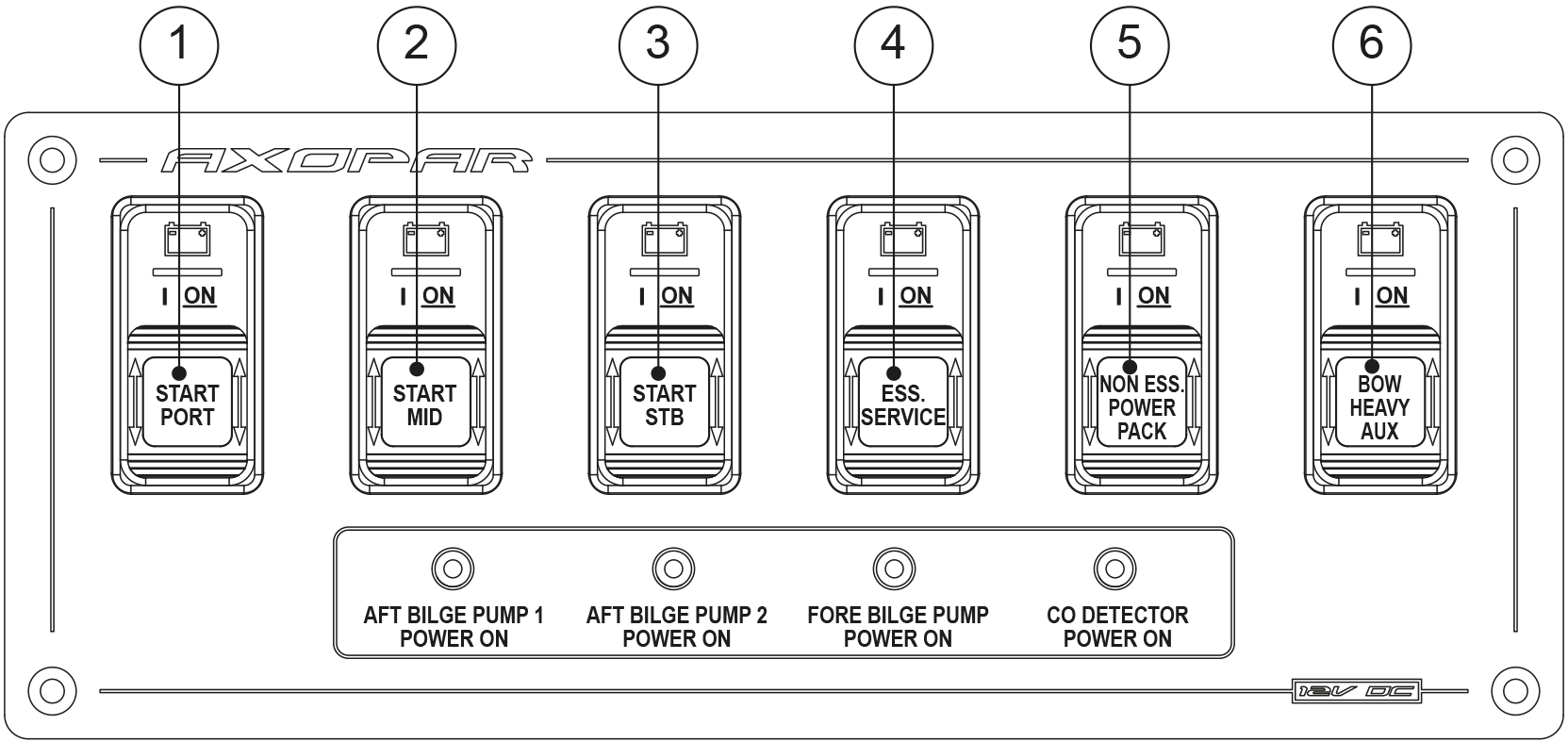 1 2 3 4 5 6

AXOPAR

I ON
START PORT

I ON
START MID

I ON
START STB

I ON
ESS. SERVICE

I ON
NON ESS. POWER PACK

I ON
BOW HEAVY AUX

AFT BILGE PUMP 1 POWER ON

AFT BILGE PUMP 2 POWER ON

FORE BILGE PUMP POWER ON

CO DETECTOR POWER ON

12V DC